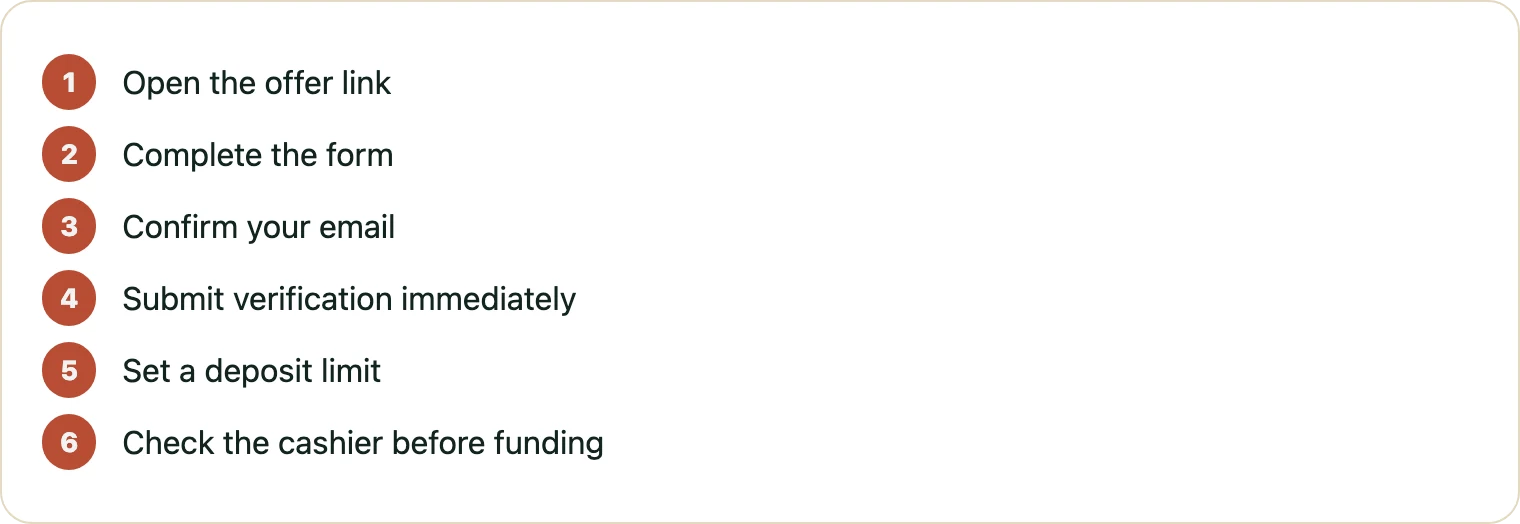 1 Open the offer link
2 Complete the form
3 Confirm your email
4 Submit verification immediately
5 Set a deposit limit
6 Check the cashier before funding